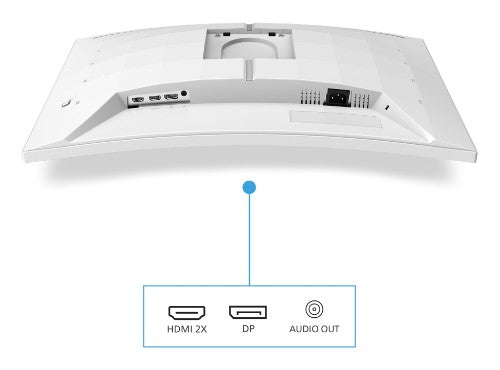 HDMI 2X

DP

AUDIO OUT